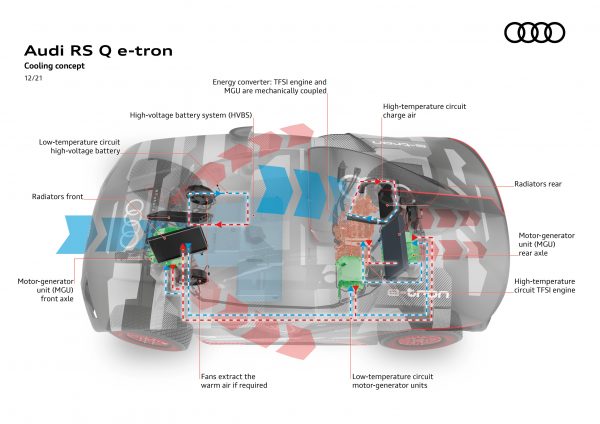 Audi RS Q e-tron
Cooling concept
12/21

Energy converter: TFSI engine and MGU are mechanically coupled

High-voltage battery system (HVBS)

High-temperature circuit charge air

Low-temperature circuit high-voltage battery

Radiators front

Radiators rear

Motor-generator unit (MGU) rear axle

Motor-generator unit (MGU) front axle

High-temperature circuit TFSI engine

e-tron

Fans extract the warm air if required

Low-temperature circuit motor-generator units