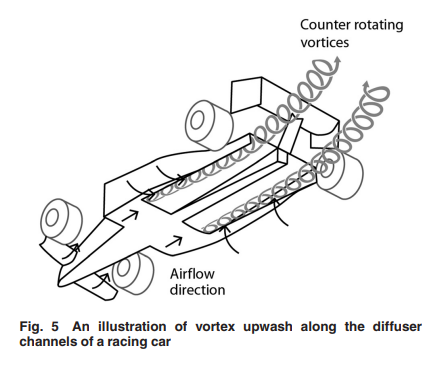 Counter rotating vortices

Airflow direction

Fig. 5 An illustration of vortex upwash along the diffuser channels of a racing car